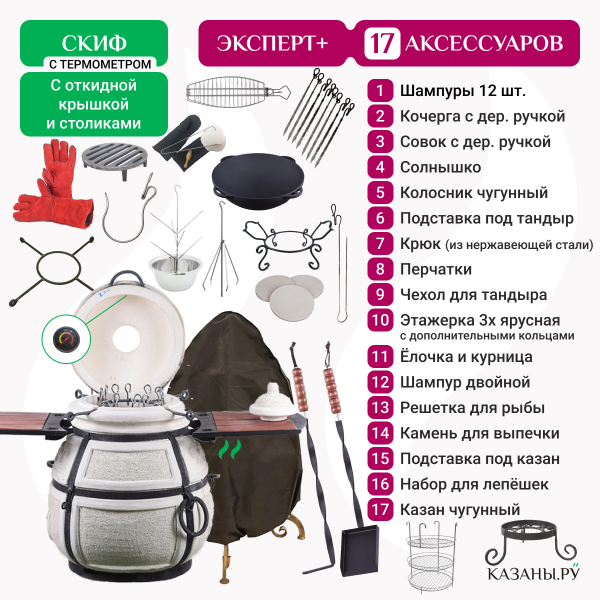 СКИФ
С ТЕРМОМЕТРОМ

С откидной крышкой и столиками

ЭКСПЕРТ+ 17 АКСЕССУАРОВ

1 Шампуры 12 шт.
2 Кочерга с дер. ручкой
3 Совок с дер. ручкой
4 Солнышко
5 Колосник чугунный
6 Подставка под тандыр
7 Крюк (из нержавеющей стали)
8 Перчатки
9 Чехол для тандыра
10 Этажерка 3х ярусная с дополнительными кольцами
11 Ёлочка и курница
12 Шампур двойной
13 Решетка для рыбы
14 Камень для выпечки
15 Подставка под казан
16 Набор для лепёшек
17 Казан чугунный

КАЗАНЫ.РУ