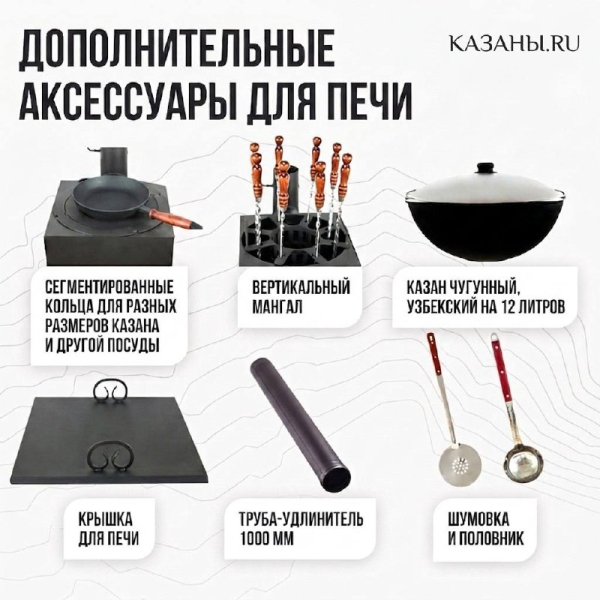 ДОПОЛНИТЕЛЬНЫЕ АКСЕССУАРЫ ДЛЯ ПЕЧИ

КАЗАНЫ.RU

СЕГМЕНТИРОВАННЫЕ КОЛЬЦА ДЛЯ РАЗНЫХ РАЗМЕРОВ КАЗАНА И ДРУГОЙ ПОСУДЫ

ВЕРТИКАЛЬНЫЙ МАНГАЛ

КАЗАН ЧУГУННЫЙ, УЗБЕКСКИЙ НА 12 ЛИТРОВ

КРЫШКА ДЛЯ ПЕЧИ

ТРУБА-УДЛИНИТЕЛЬ 1000 ММ

ШУМОВКА И ПОЛОВНИК